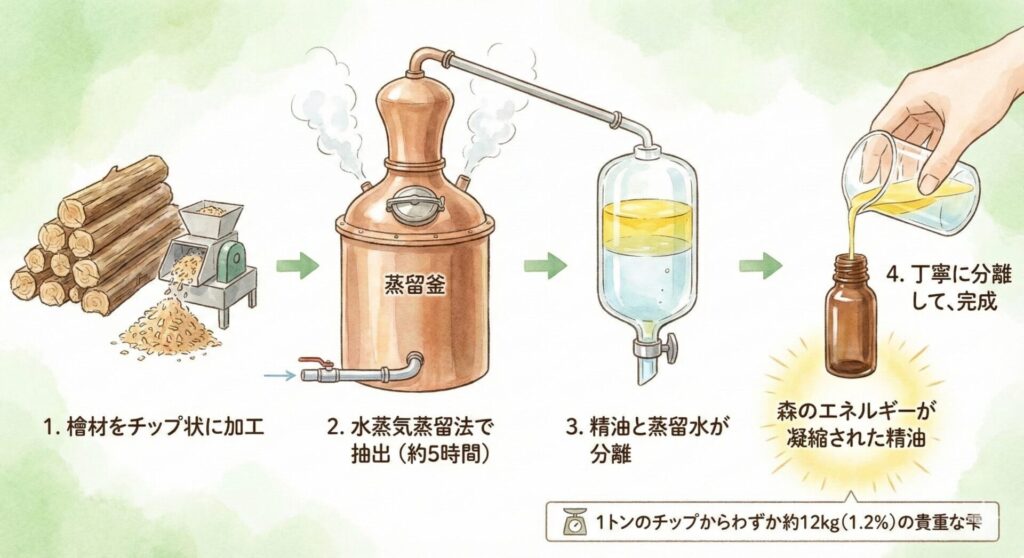 蒸留釜

1. 檜材をチップ状に加工

2. 水蒸気蒸留法で抽出（約5時間）

3. 精油と蒸留水が分離

4. 丁寧に分離して、完成

森のエネルギーが凝縮された精油

1トンのチップからわずか約12kg（1.2%）の貴重な雫